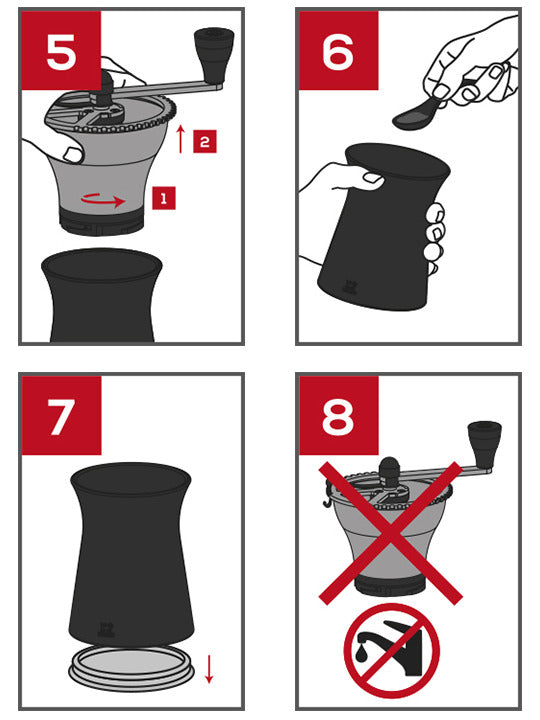 5

2

1

6

7

8